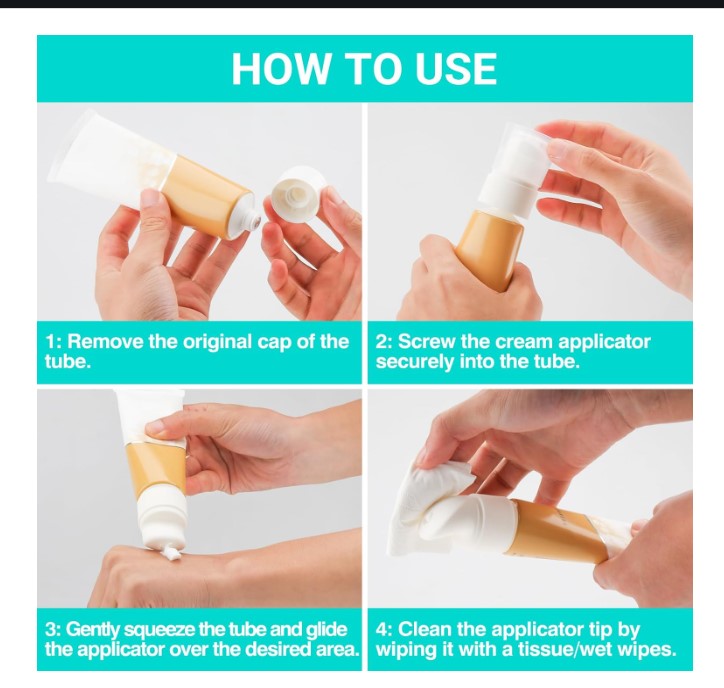 HOW TO USE

1: Remove the original cap of the tube.

2: Screw the cream applicator securely into the tube.

3: Gently squeeze the tube and glide the applicator over the desired area.

4: Clean the applicator tip by wiping it with a tissue/wet wipes.