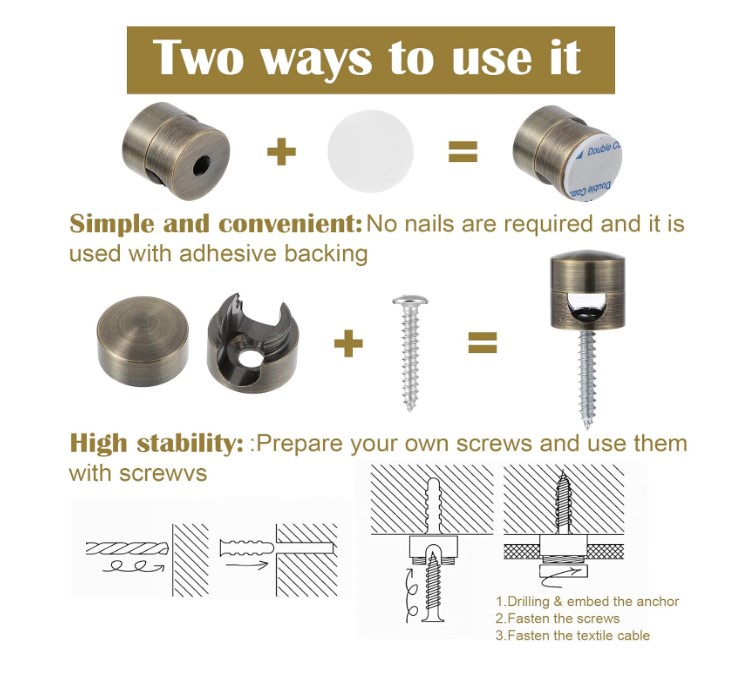 Two ways to use it

+ =

Double Co

Double Coat

Simple and convenient: No nails are required and it is used with adhesive backing

+ =

High stability: :Prepare your own screws and use them with screwvs

1.Drilling & embed the anchor
2.Fasten the screws
3.Fasten the textile cable