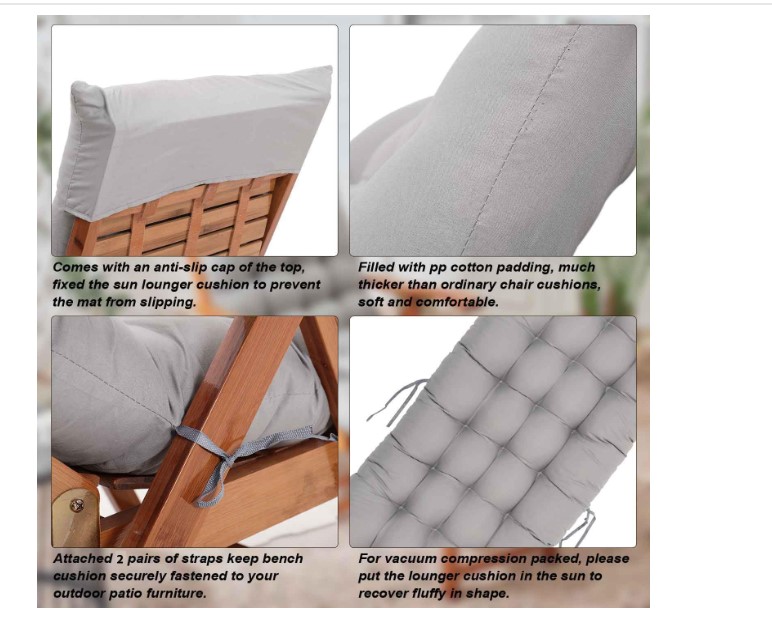 Comes with an anti-slip cap of the top, fixed the sun lounger cushion to prevent the mat from slipping.

Filled with pp cotton padding, much thicker than ordinary chair cushions, soft and comfortable.

Attached 2 pairs of straps keep bench cushion securely fastened to your outdoor patio furniture.

For vacuum compression packed, please put the lounger cushion in the sun to recover fluffy in shape.