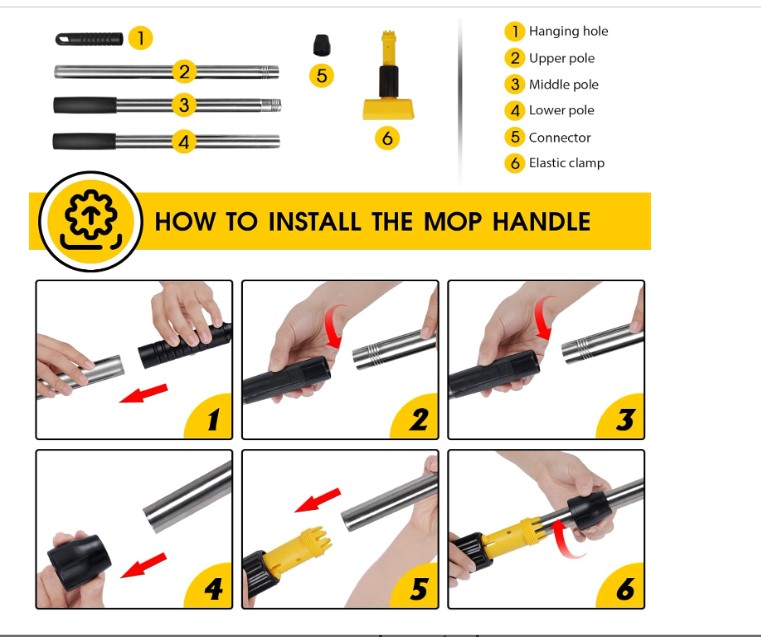 1
2
3
4
5
6

1 Hanging hole
2 Upper pole
3 Middle pole
4 Lower pole
5 Connector
6 Elastic clamp

HOW TO INSTALL THE MOP HANDLE

1
2
3
4
5
6