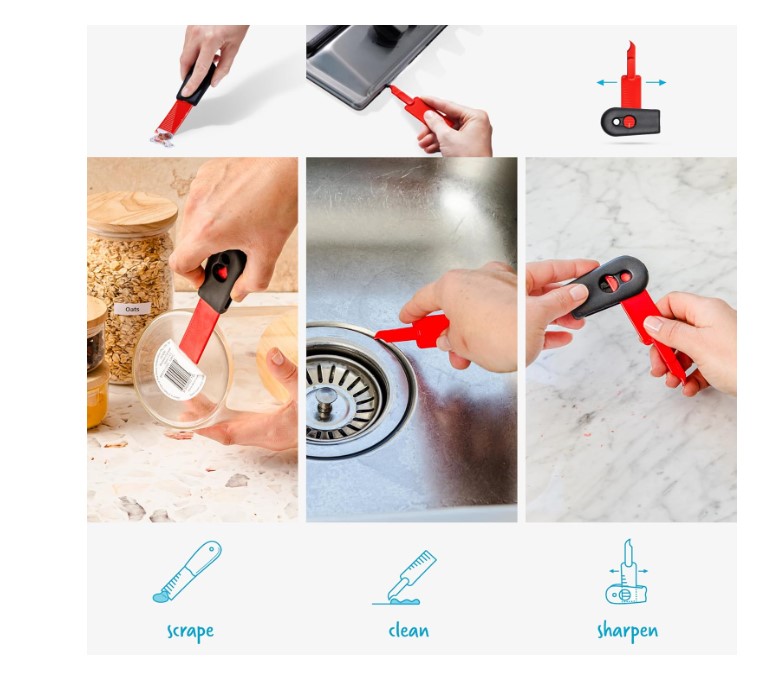 Oats

scrape

clean

sharpen