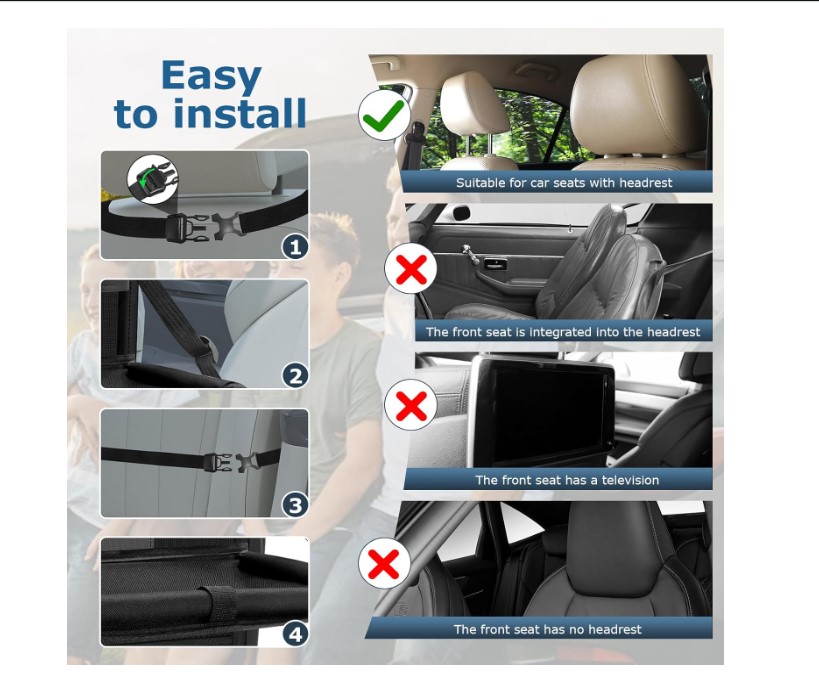 Easy to install

1

2

3

4

Suitable for car seats with headrest

The front seat is integrated into the headrest

The front seat has a television

The front seat has no headrest