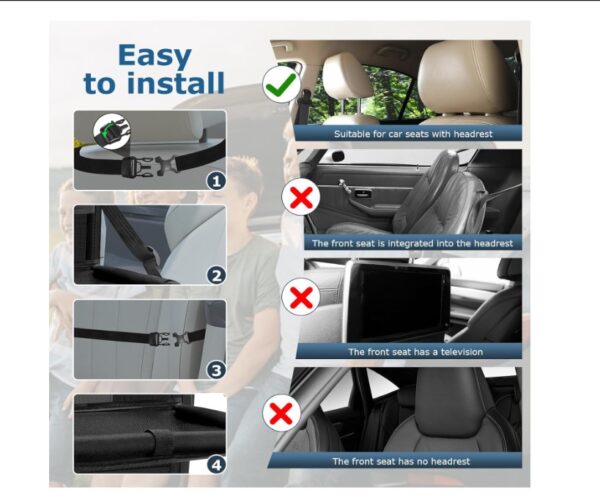 Easy to install

1

2

3

4

Suitable for car seats with headrest

The front seat is integrated into the headrest

The front seat has a television

The front seat has no headrest