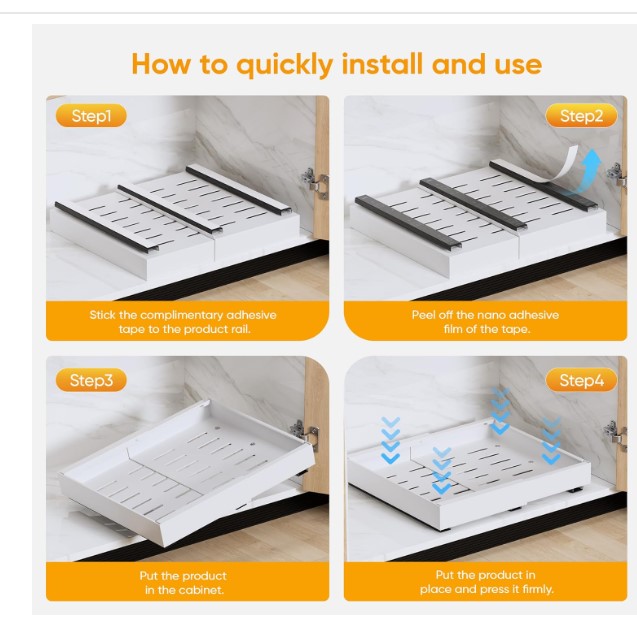 How to quickly install and use

Step1

Stick the complimentary adhesive tape to the product rail.

Step2

Peel off the nano adhesive film of the tape.

Step3

Put the product in the cabinet.

Step4

Put the product in place and press it firmly.