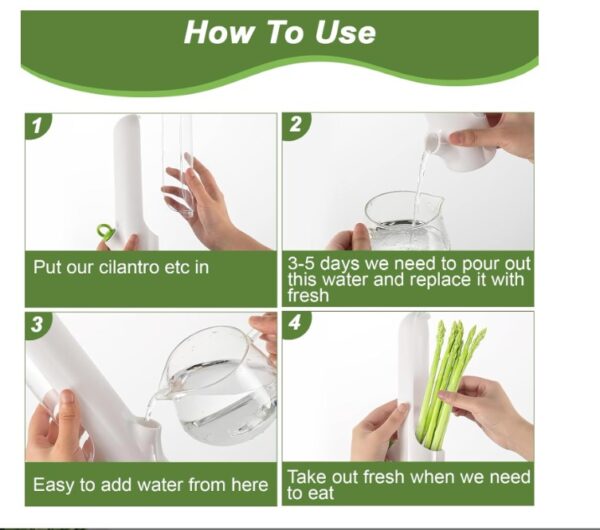 How To Use

1

Put our cilantro etc in

2

3-5 days we need to pour out this water and replace it with fresh

3

Easy to add water from here

4

Take out fresh when we need to eat