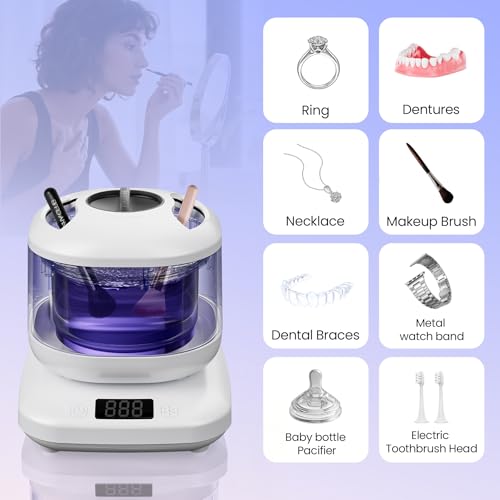 Ring

Dentures

Necklace

Makeup Brush

Dental Braces

Metal watch band

Baby bottle Pacifier

Electric Toothbrush Head

888