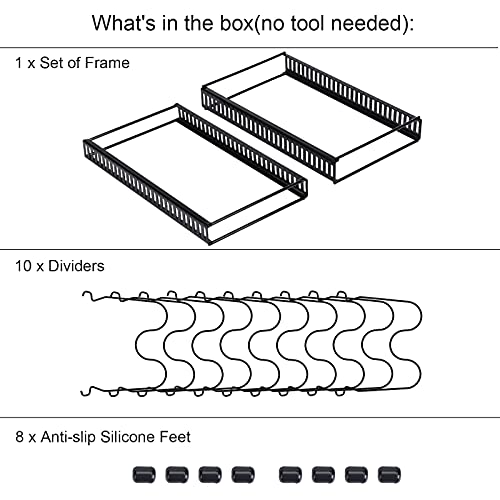 What's in the box(no tool needed):

1 x Set of Frame

10 x Dividers

8 x Anti-slip Silicone Feet