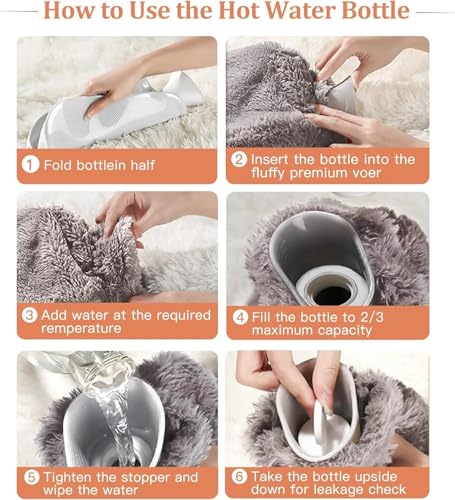 How to Use the Hot Water Bottle

1 Fold bottlein half

2 Insert the bottle into the fluffy premium voer

3 Add water at the required remperature

4 Fill the bottle to 2/3 maximum capacity

5 Tighten the stopper and wipe the water

6 Take the bottle upside down for leakage check