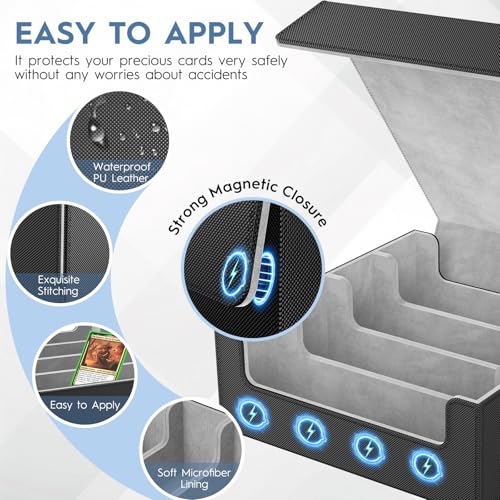 EASY TO APPLY
It protects your precious cards very safely without any worries about accidents

Waterproof PU Leather

Strong Magnetic Closure

Exquisite Stitching

Easy to Apply

Soft Microfiber Lining