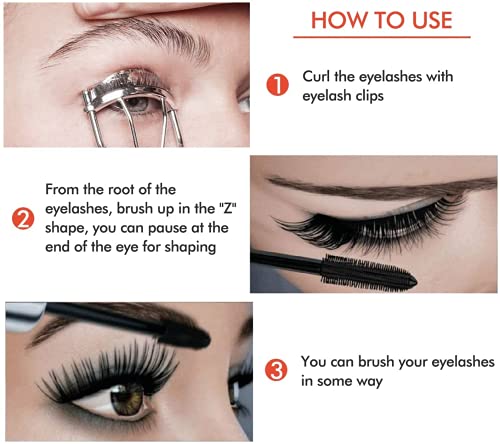 HOW TO USE

1 Curl the eyelashes with eyelash clips

2 From the root of the eyelashes, brush up in the "Z" shape, you can pause at the end of the eye for shaping

3 You can brush your eyelashes in some way