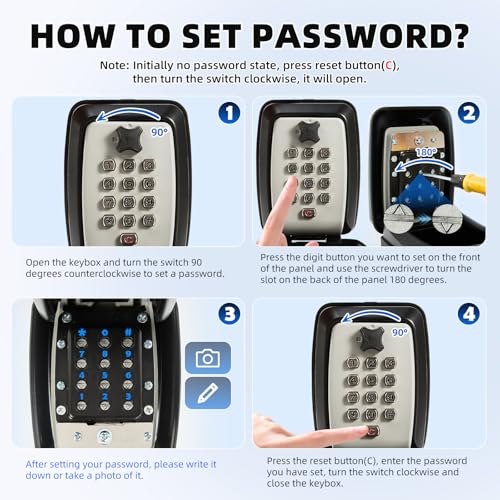 HOW TO SET PASSWORD?

Note: Initially no password state, press reset button(C), then turn the switch clockwise, it will open.

1

90°

Open the keybox and turn the switch 90 degrees counterclockwise to set a password.

2

180°

Press the digit button you want to set on the front of the panel and use the screwdriver to turn the slot on the back of the panel 180 degrees.

3

*
0
#
7
8
9
4
5
6
1
2
3

After setting your password, please write it down or take a photo of it.

4

90°

Press the reset button(C), enter the password you have set, turn the switch clockwise and close the keybox.