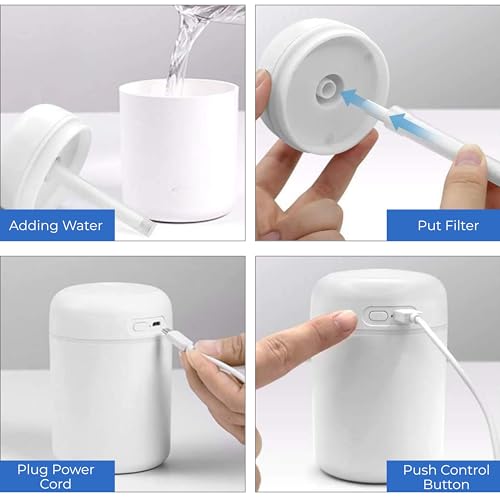 Adding Water

Put Filter

Plug Power Cord

Push Control Button