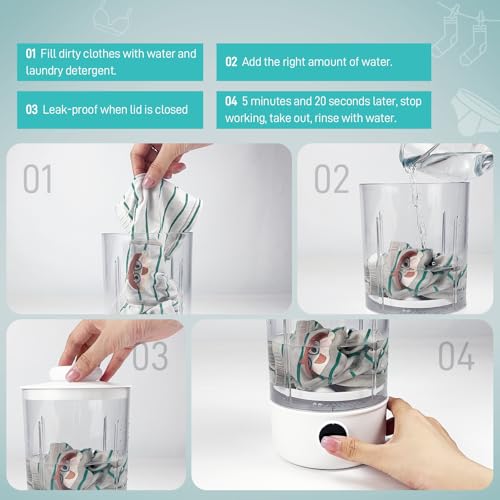 01 Fill dirty clothes with water and laundry detergent.

02 Add the right amount of water.

03 Leak-proof when lid is closed

04 5 minutes and 20 seconds later, stop working, take out, rinse with water.

01

02

03

04