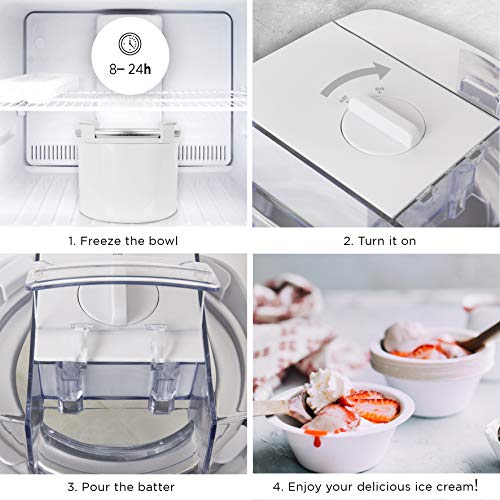 8– 24h

1. Freeze the bowl

2. Turn it on

3. Pour the batter

4. Enjoy your delicious ice cream!