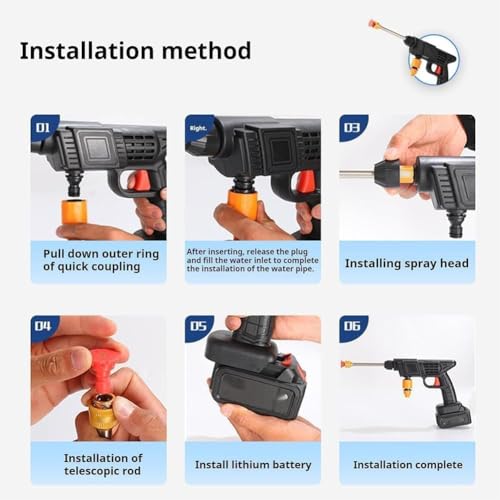 Installation method

01

Pull down outer ring of quick coupling

Right.

After inserting, release the plug and fill the water inlet to complete the installation of the water pipe.

03

Installing spray head

04

Installation of telescopic rod

05

Install lithium battery

06

Installation complete