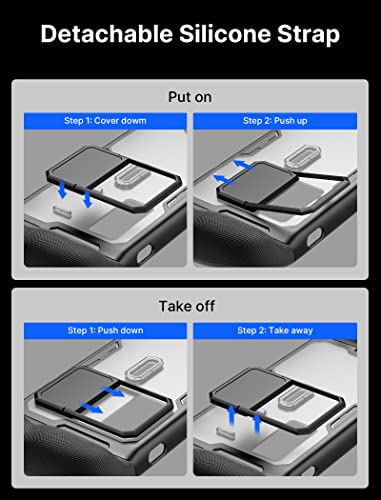 Detachable Silicone Strap

Put on

Step 1: Cover down

Step 2: Push up

Take off

Step 1: Push down

Step 2: Take away