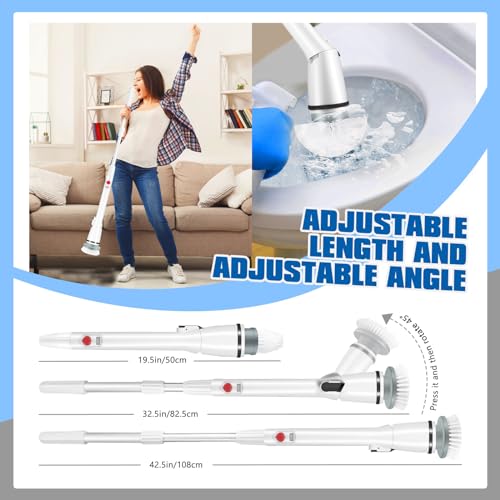 ADJUSTABLE LENGTH AND ADJUSTABLE ANGLE

19.5in/50cm

32.5in/82.5cm

42.5in/108cm

Press it and then rotate 45°