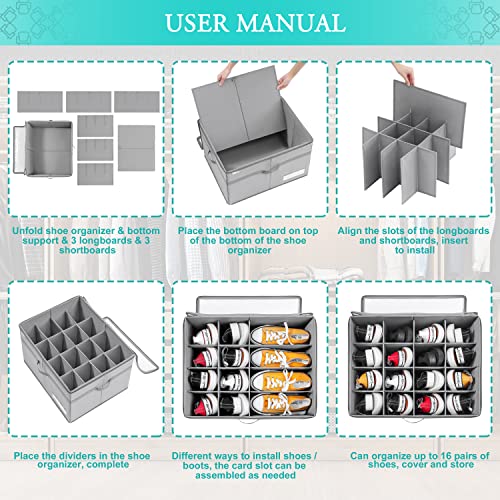 USER MANUAL

Unfold shoe organizer & bottom support & 3 longboards & 3 shortboards

Place the bottom board on top of the bottom of the shoe organizer

Align the slots of the longboards and shortboards, insert to install

Place the dividers in the shoe organizer, complete

Different ways to install shoes / boots, the card slot can be assembled as needed

Can organize up to 16 pairs of shoes, cover and store