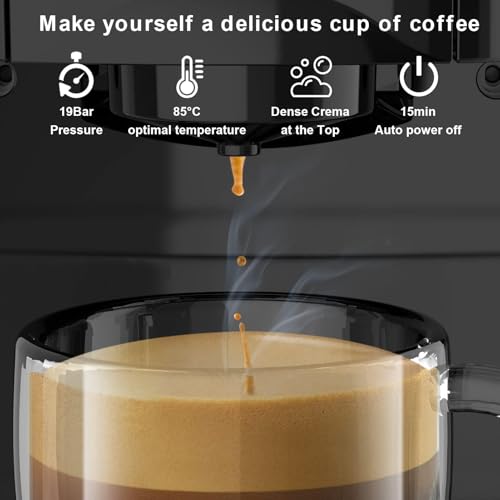 Make yourself a delicious cup of coffee

19Bar
Pressure

85°C
optimal temperature

Dense Crema
at the Top

15min
Auto power off