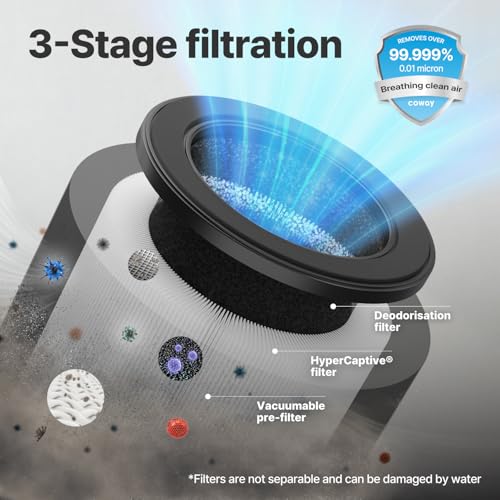 3-Stage filtration

REMOVES OVER
99.999%
0.01 micron
Breathing clean air
coway

Deodorisation filter

HyperCaptive® filter

Vacuumable pre-filter

*Filters are not separable and can be damaged by water